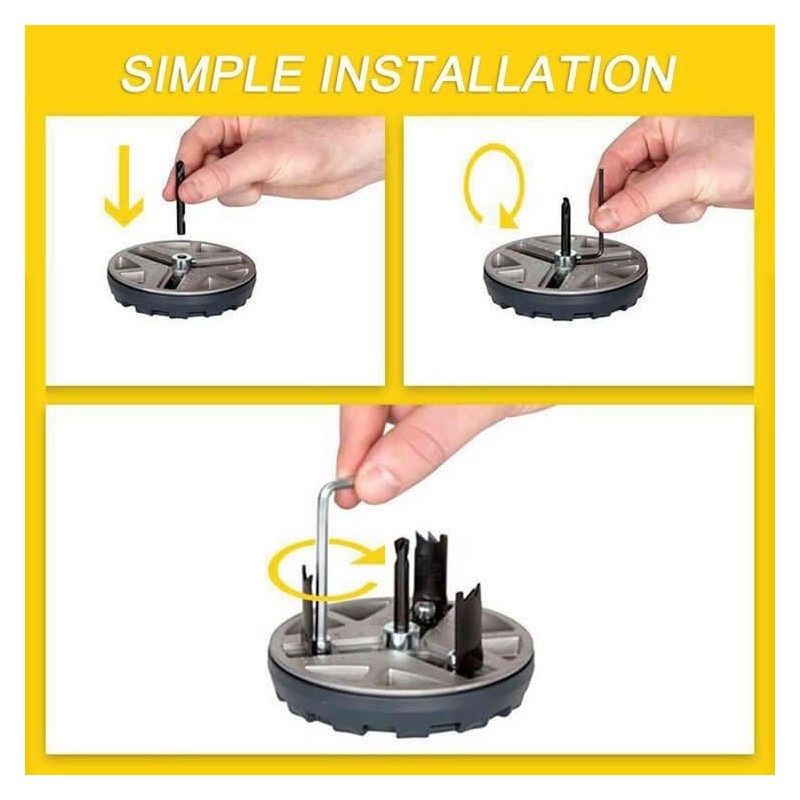 SIMPLE INSTALLATION